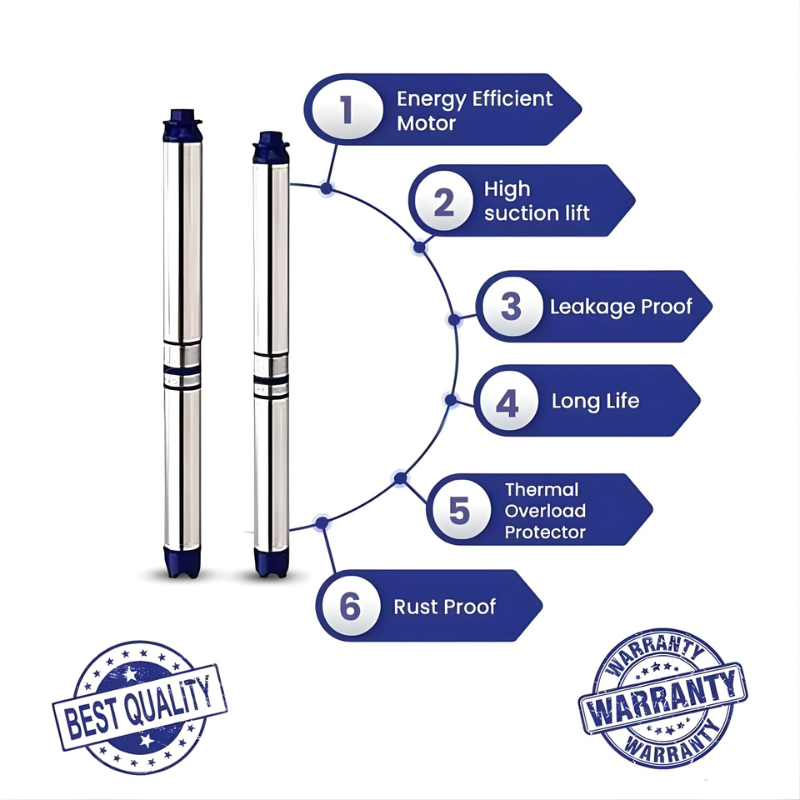 1 Energy Efficient Motor

2 High suction lift

3 Leakage Proof

4 Long Life

5 Thermal Overload Protector

6 Rust Proof

BEST QUALITY

WARRANTY
WARRANTY
WARRANTY