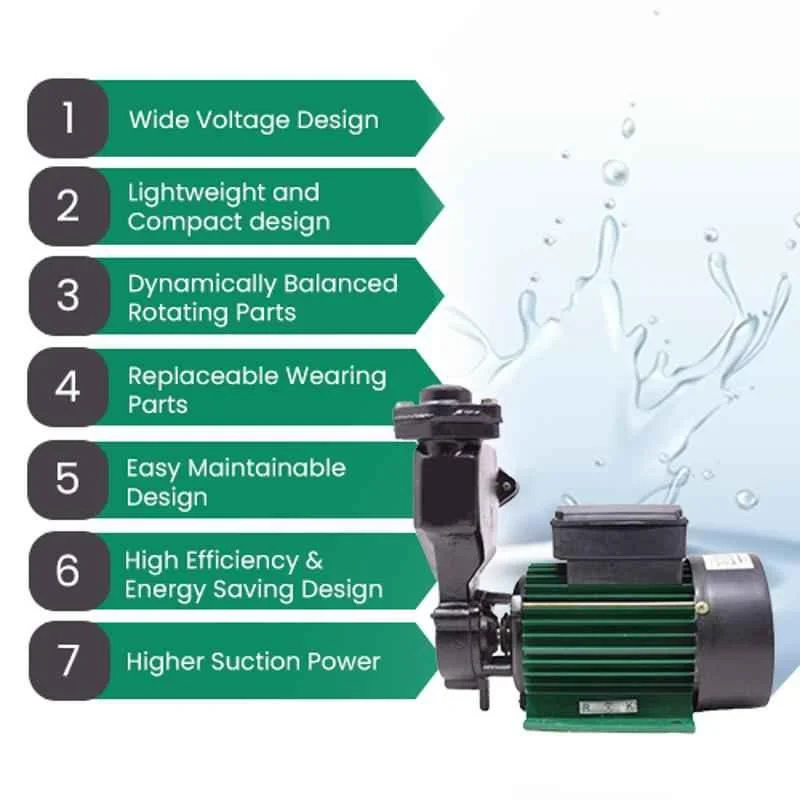 1 Wide Voltage Design

2 Lightweight and Compact design

3 Dynamically Balanced Rotating Parts

4 Replaceable Wearing Parts

5 Easy Maintainable Design

6 High Efficiency & Energy Saving Design

7 Higher Suction Power